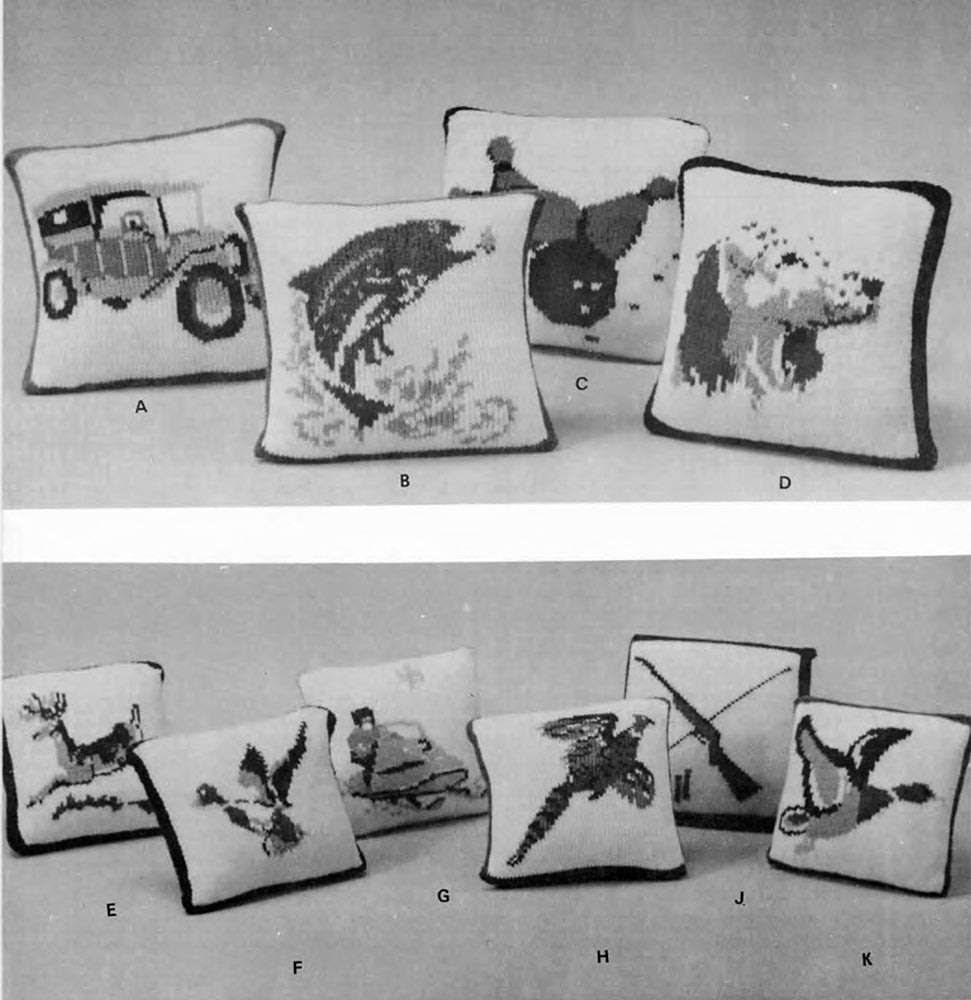 A

B

C

D

E

F

G

H

J

K